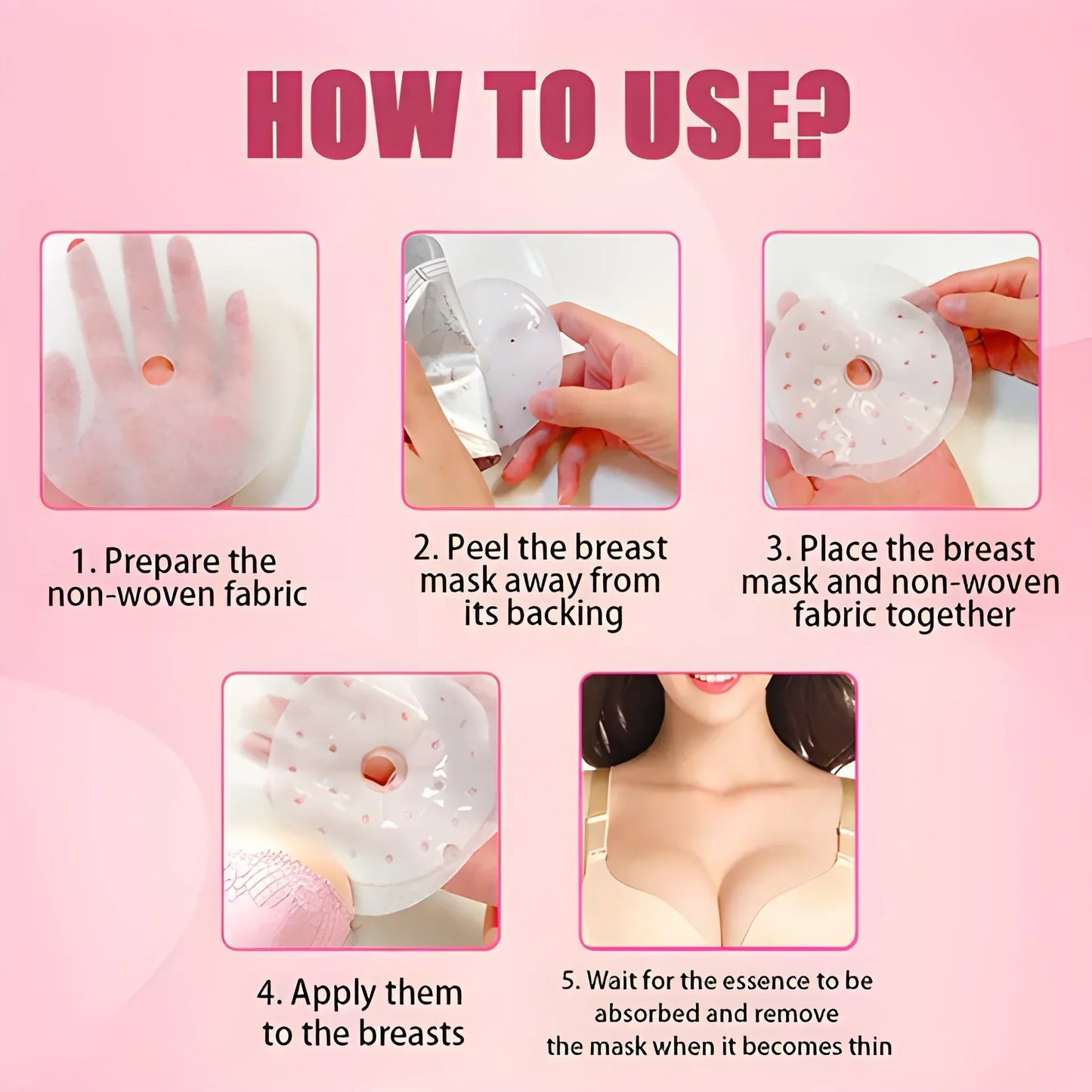 HOW TO USE?

1. Prepare the non-woven fabric

2. Peel the breast mask away from its backing

3. Place the breast mask and non-woven fabric together

4. Apply them to the breasts

5. Wait for the essence to be absorbed and remove the mask when it becomes thin