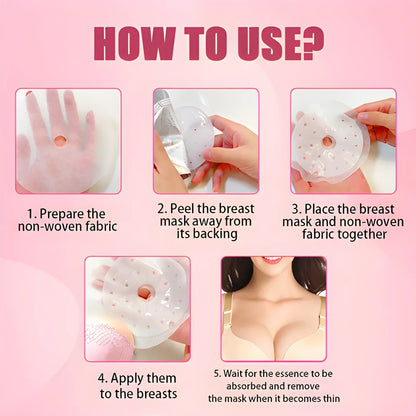 HOW TO USE?

1. Prepare the non-woven fabric

2. Peel the breast mask away from its backing

3. Place the breast mask and non-woven fabric together

4. Apply them to the breasts

5. Wait for the essence to be absorbed and remove the mask when it becomes thin